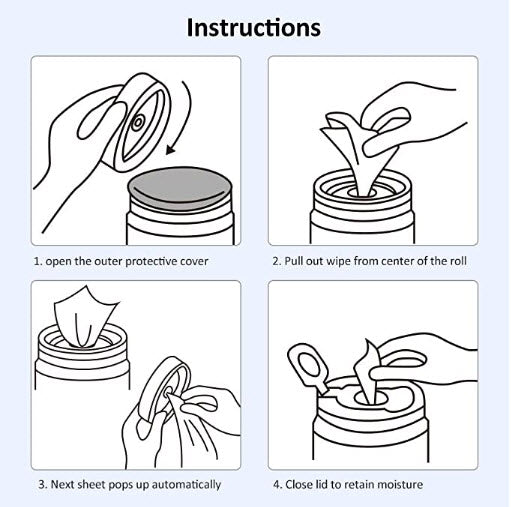 Instructions

1. open the outer protective cover

2. Pull out wipe from center of the roll

3. Next sheet pops up automatically

4. Close lid to retain moisture