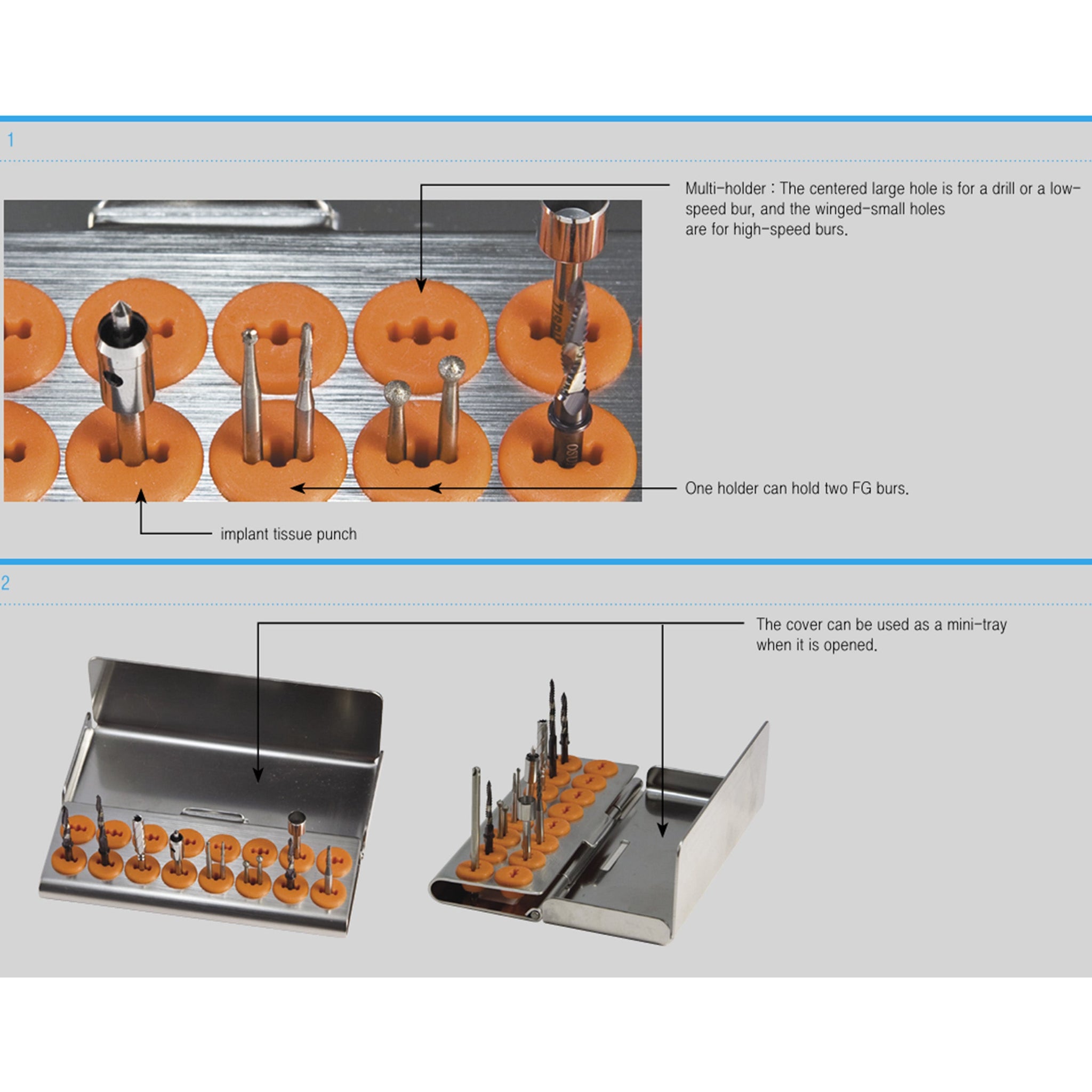 1

Multi-holder : The centered large hole is for a drill or a low-speed bur, and the winged-small holes are for high-speed burs.

One holder can hold two FG burs.

implant tissue punch

2

The cover can be used as a mini-tray when it is opened.