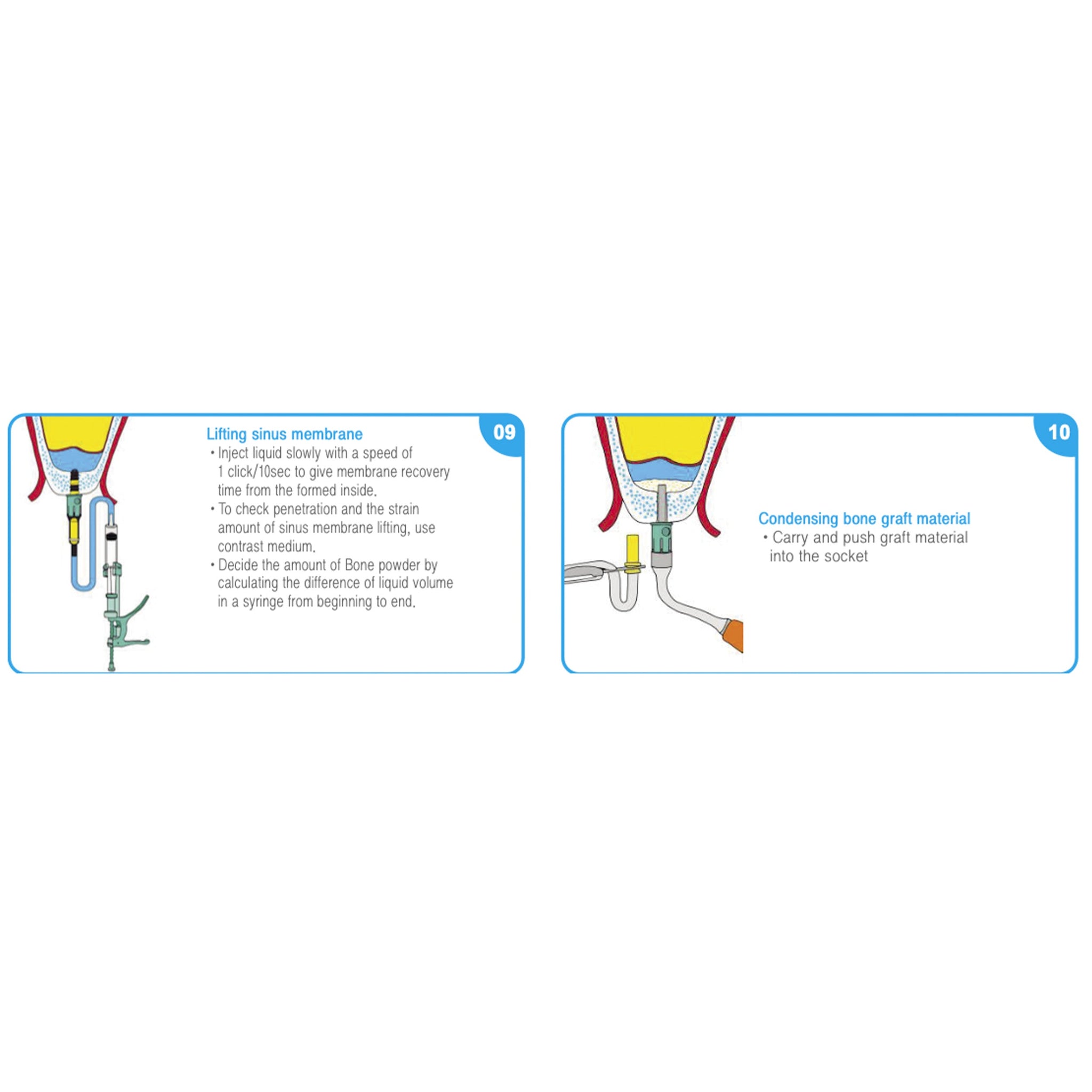 09

Lifting sinus membrane
• Inject liquid slowly with a speed of 1 click/10sec to give membrane recovery time from the formed inside.
• To check penetration and the strain amount of sinus membrane lifting, use contrast medium.
• Decide the amount of Bone powder by calculating the difference of liquid volume in a syringe from beginning to end.

10

Condensing bone graft material
• Carry and push graft material into the socket