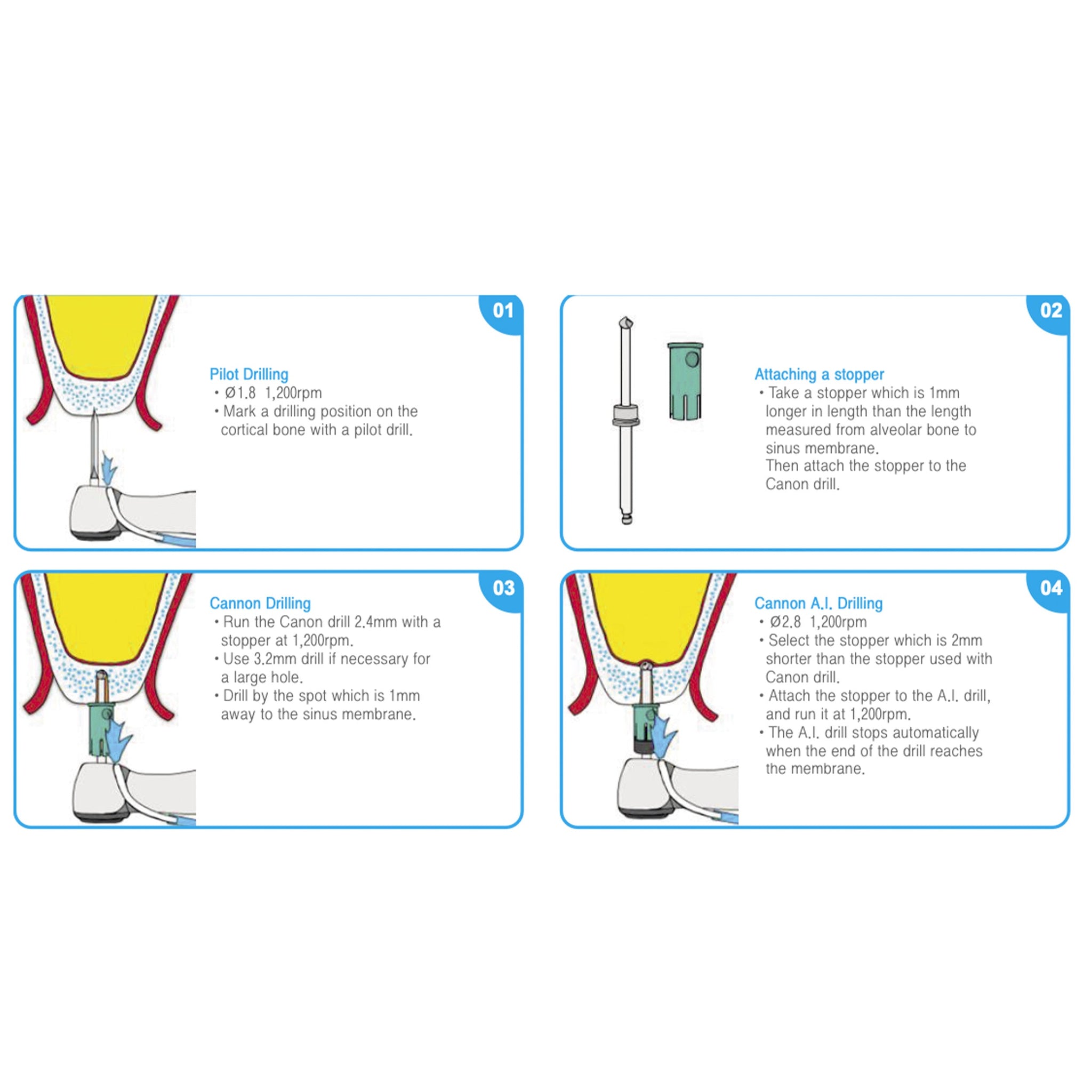 01

Pilot Drilling
• Ø1.8 1,200rpm
• Mark a drilling position on the cortical bone with a pilot drill.

02

Attaching a stopper
• Take a stopper which is 1mm longer in length than the length measured from alveolar bone to sinus membrane.
Then attach the stopper to the Canon drill.

03

Cannon Drilling
• Run the Canon drill 2.4mm with a stopper at 1,200rpm.
• Use 3.2mm drill if necessary for a large hole.
• Drill by the spot which is 1mm away to the sinus membrane.

04

Cannon A.I. Drilling
• Ø2.8 1,200rpm
• Select the stopper which is 2mm shorter than the stopper used with Canon drill.
• Attach the stopper to the A.I. drill, and run it at 1,200rpm.
• The A.I. drill stops automatically when the end of the drill reaches the membrane.