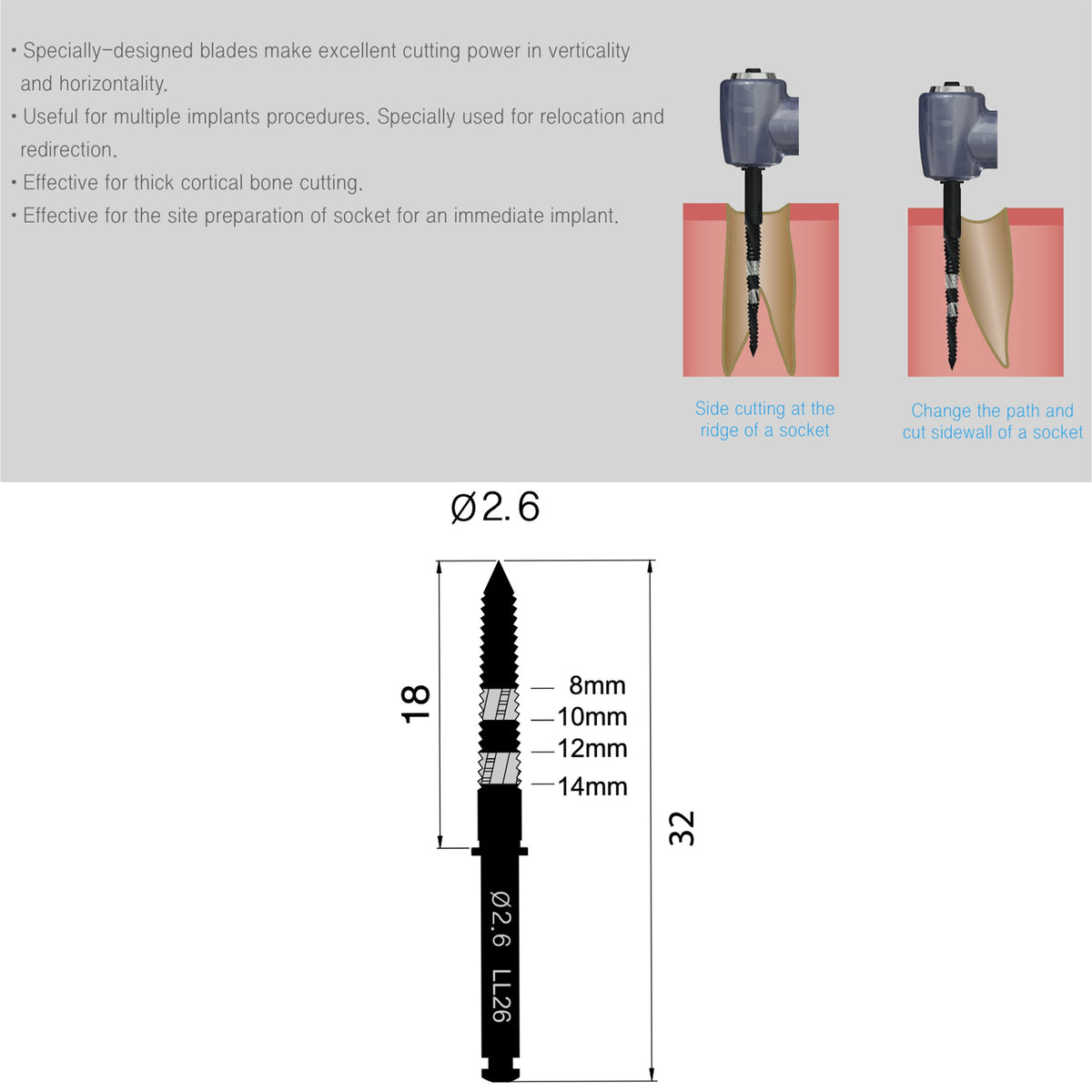 • Specially-designed blades make excellent cutting power in verticality and horizontality.
• Useful for multiple implants procedures. Specially used for relocation and redirection.
• Effective for thick cortical bone cutting.
• Effective for the site preparation of socket for an immediate implant.

Side cutting at the ridge of a socket

Change the path and cut sidewall of a socket

Ø2.6

18

8mm
10mm
12mm
14mm

32

Ø2.6 LL26